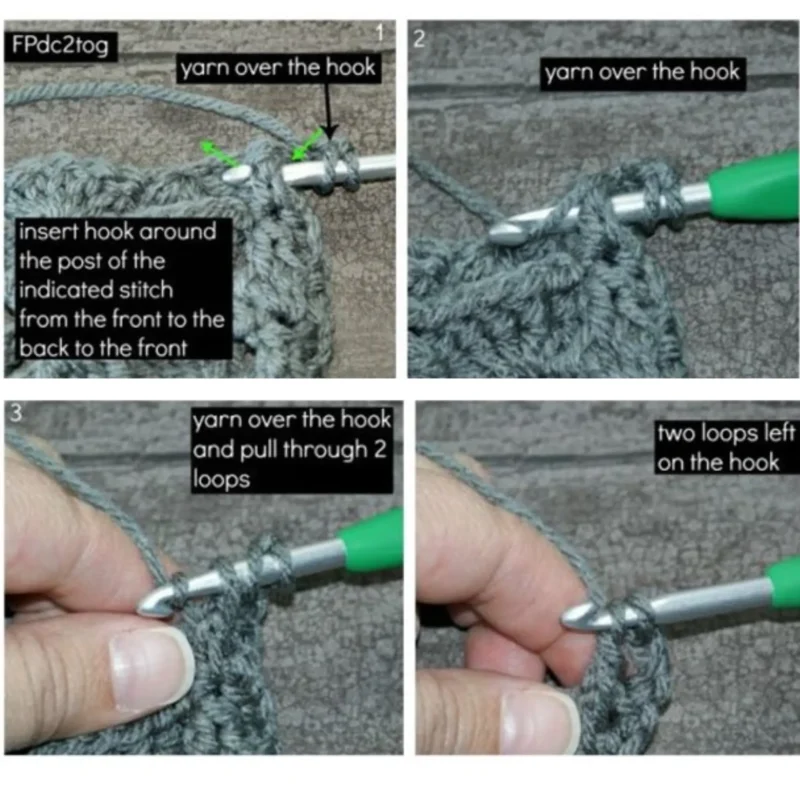 FPdc2tog

1

yarn over the hook

insert hook around the post of the indicated stitch from the front to the back to the front

2

yarn over the hook

3

yarn over the hook and pull through 2 loops

two loops left on the hook